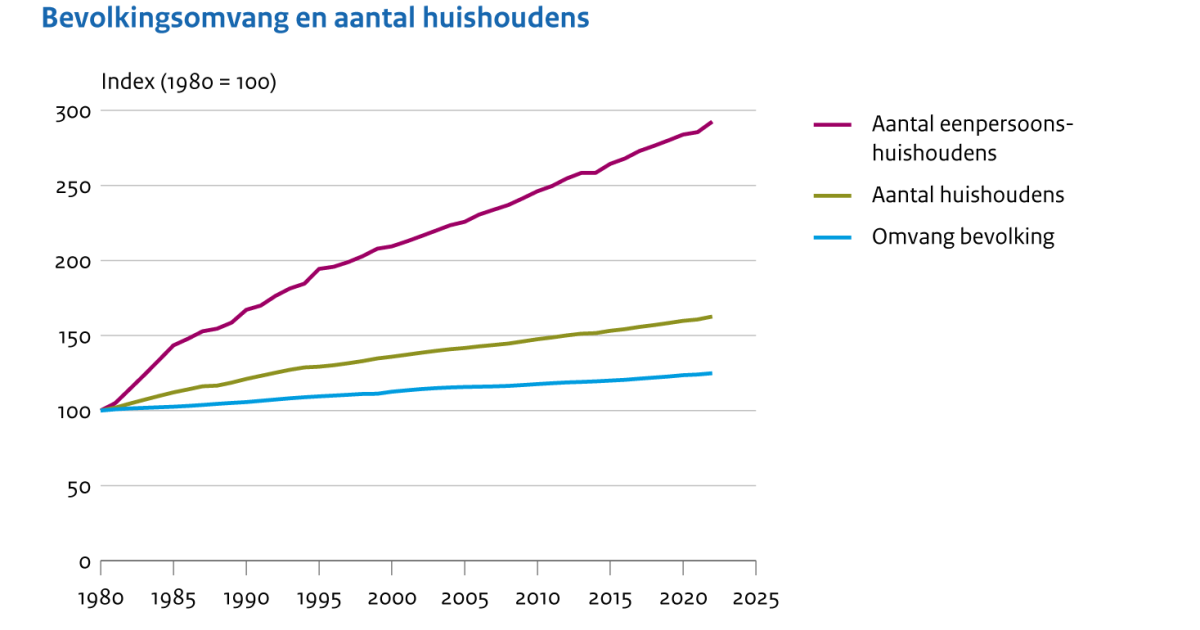 Bevolkingsomvang en aantal huishoudens

Index (1980 = 100)

300
250
200
150
100
50
0

1980 1985 1990 1995 2000 2005 2010 2015 2020 2025

Aantal eenpersoonshuishoudens
Aantal huishoudens
Omvang bevolking