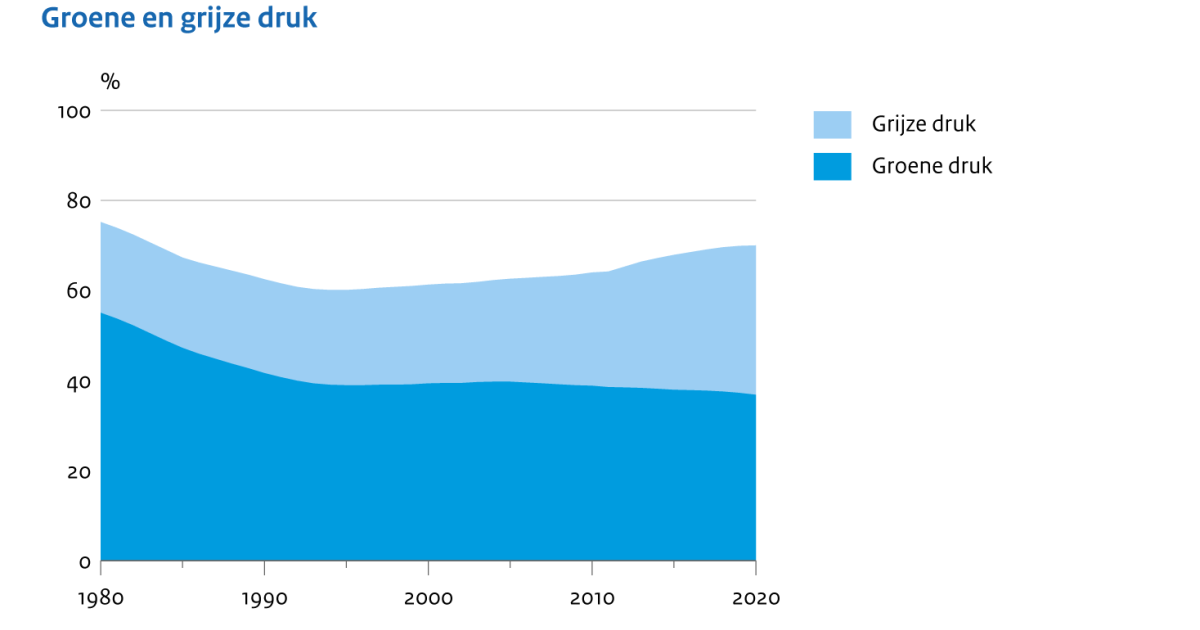 Groene en grijze druk

%

100
80
60
40
20
0

1980
1990
2000
2010
2020

Grijze druk
Groene druk