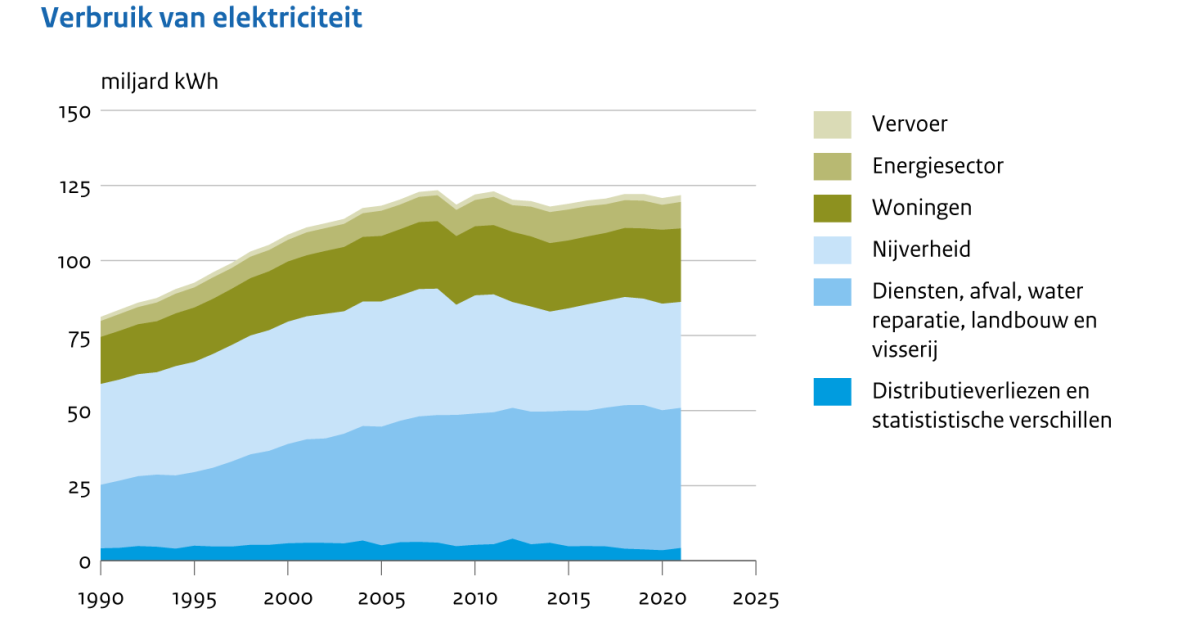 Verbruik van elektriciteit

miljard kWh

150
125
100
75
50
25
0

1990 1995 2000 2005 2010 2015 2020 2025

Vervoer
Energiesector
Woningen
Nijverheid
Diensten, afval, water reparatie, landbouw en visserij
Distributieverliezen en statististische verschillen