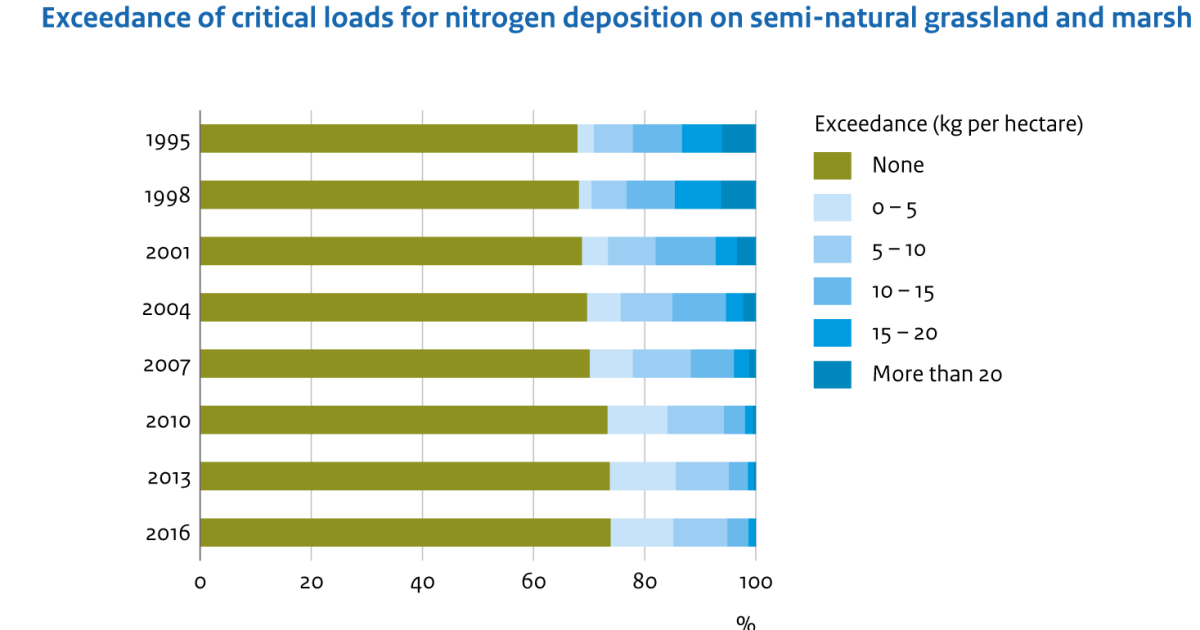 Exceedance of critical loads for nitrogen deposition on semi-natural grassland and marsh

1995
1998
2001
2004
2007
2010
2013
2016

0
20
40
60
80
100
%

Exceedance (kg per hectare)
None
0 – 5
5 – 10
10 – 15
15 – 20
More than 20