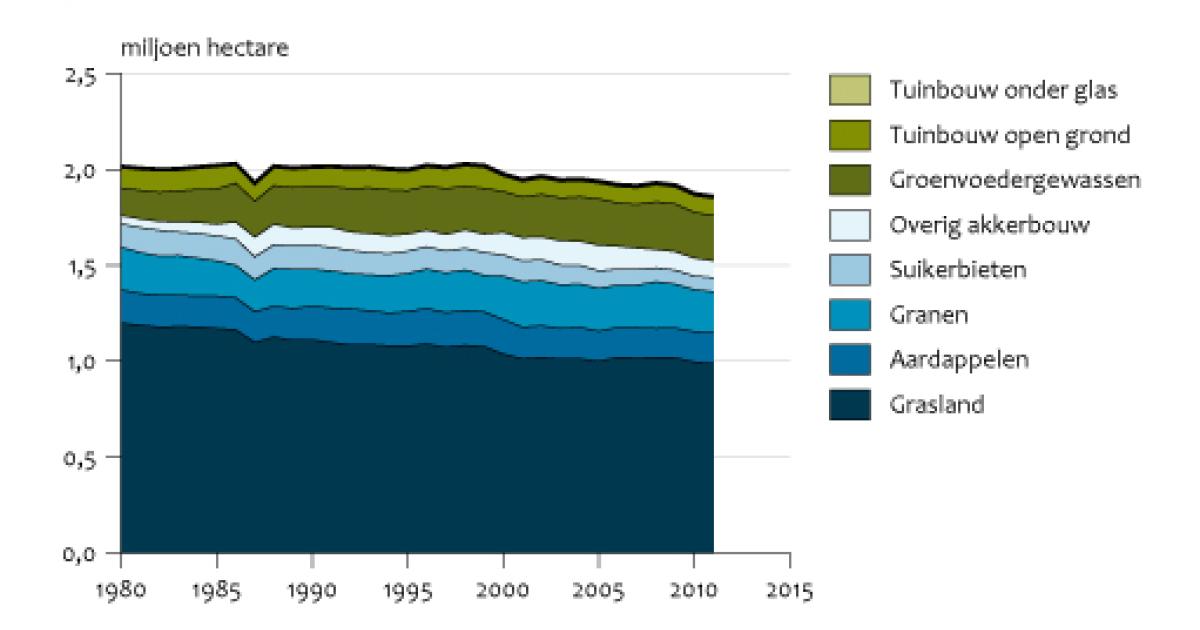 miljoen hectare

2,5
2,0
1,5
1,0
0,5
0,0

1980 1985 1990 1995 2000 2005 2010 2015

Tuinbouw onder glas
Tuinbouw open grond
Groenvoedergewassen
Overig akkerbouw
Suikerbieten
Granen
Aardappelen
Grasland