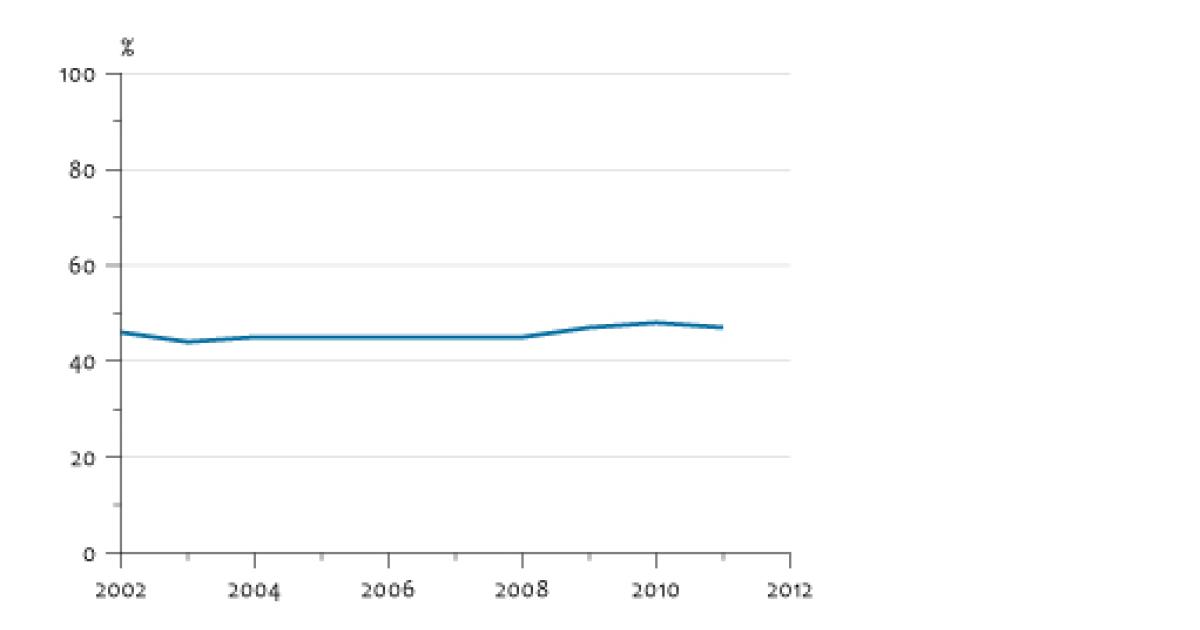 %
100
80
60
40
20
0
2002
2004
2006
2008
2010
2012